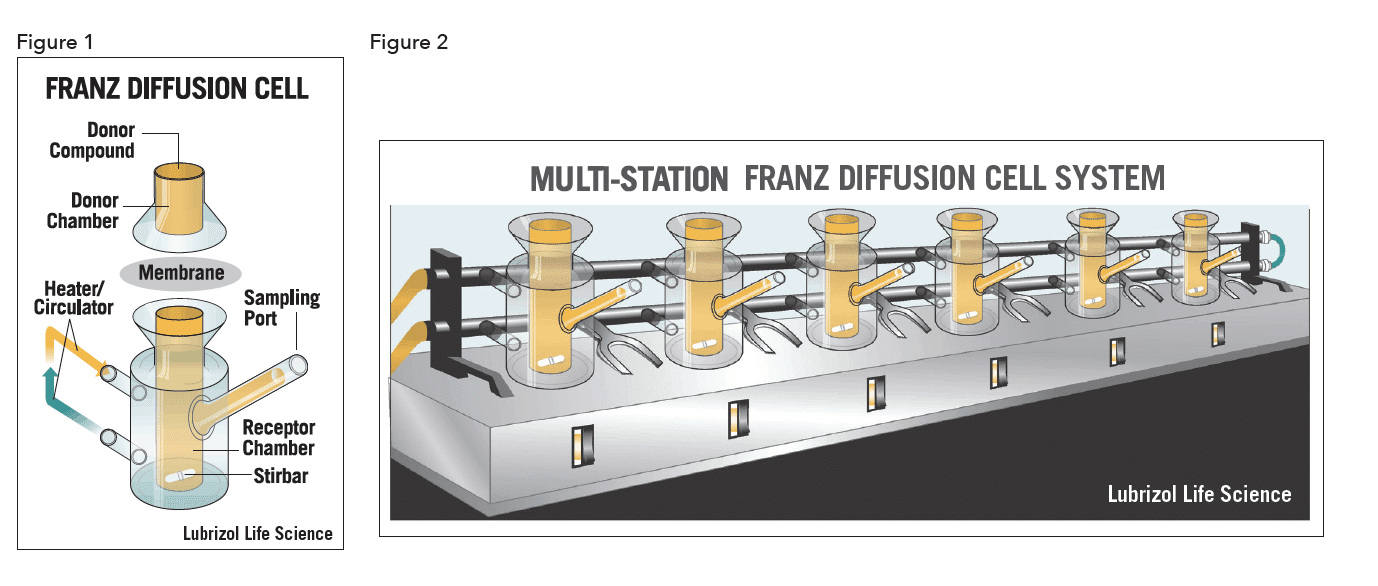 Figure 1

FRANZ DIFFUSION CELL

Donor Compound

Donor Chamber

Membrane

Heater/ Circulator

Sampling Port

Receptor Chamber

Stirbar

Lubrizol Life Science

Figure 2

MULTI-STATION FRANZ DIFFUSION CELL SYSTEM

Lubrizol Life Science